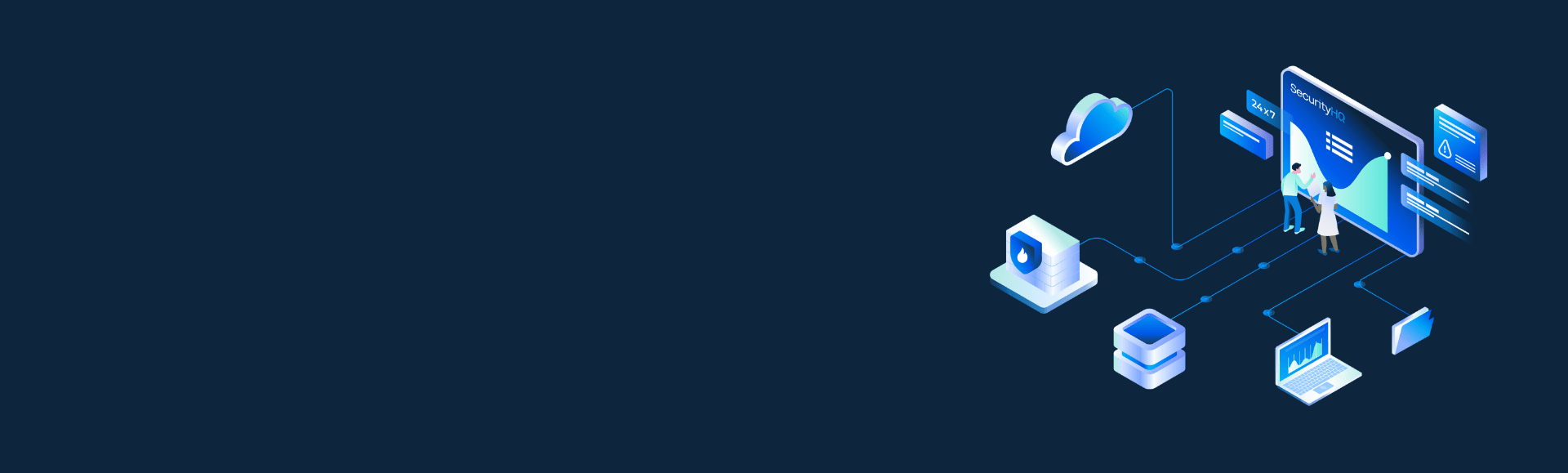 24x7

SecurityHQ