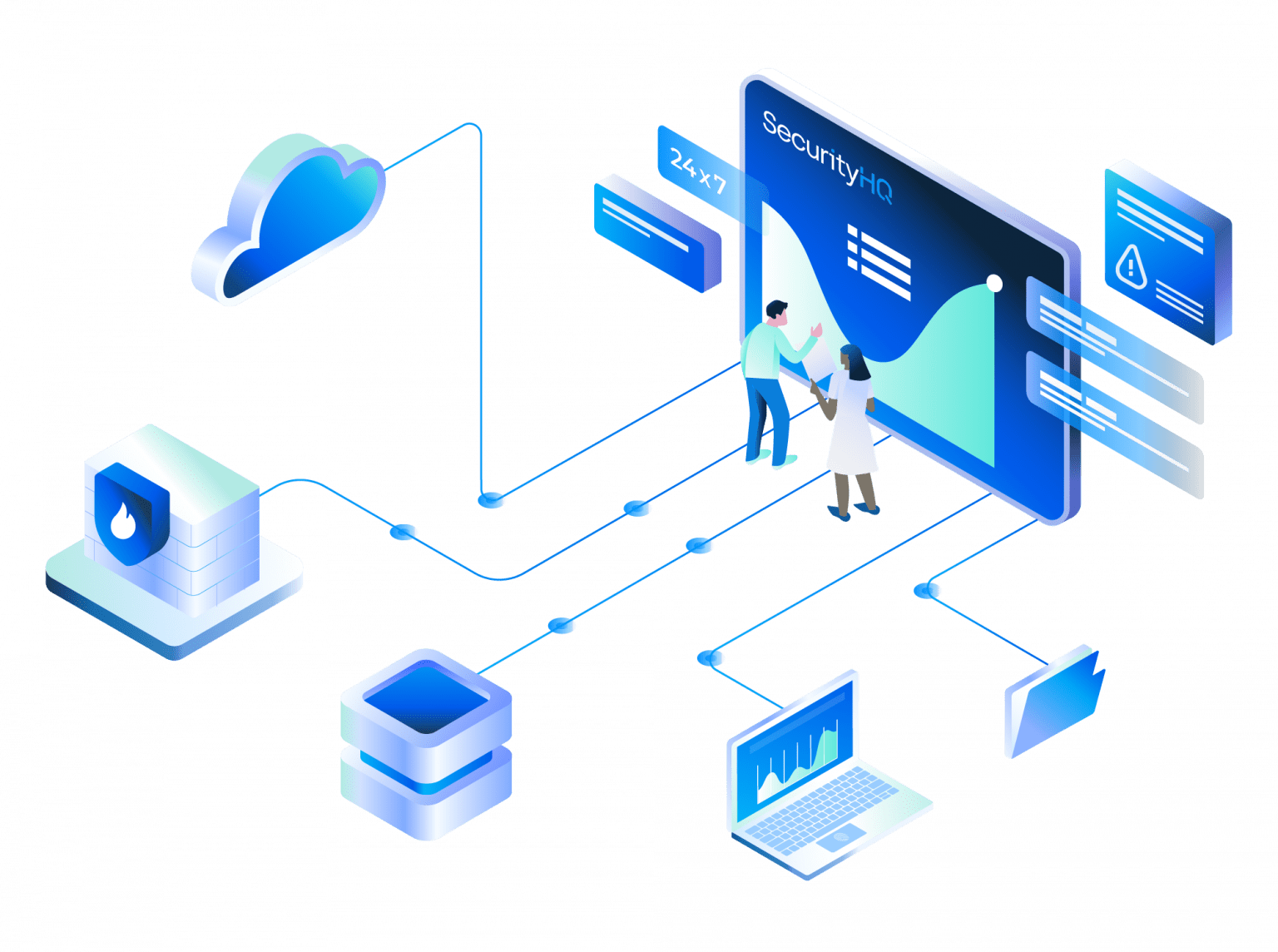 24x7

SecurityHQ