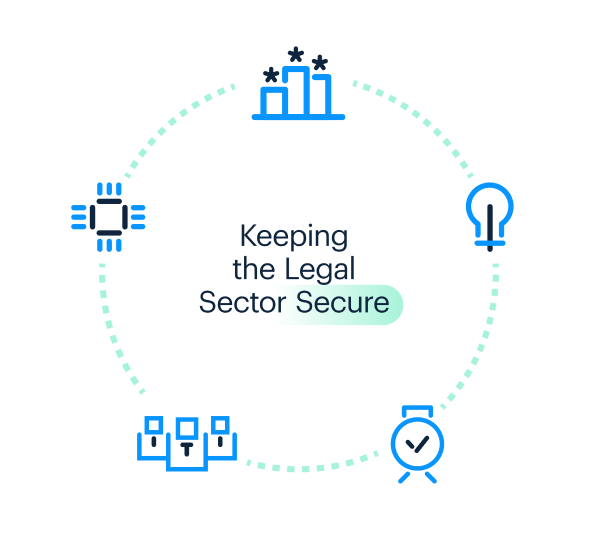 Keeping the Legal Sector Secure