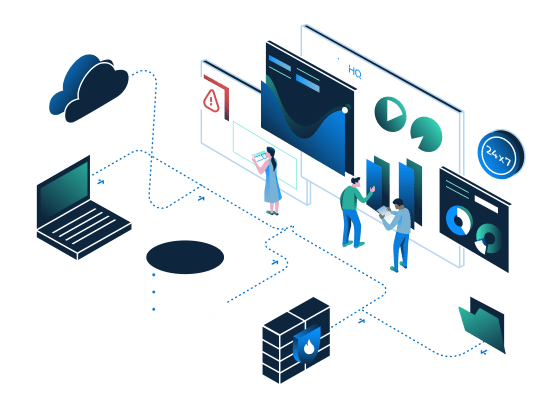 HQ

24x7